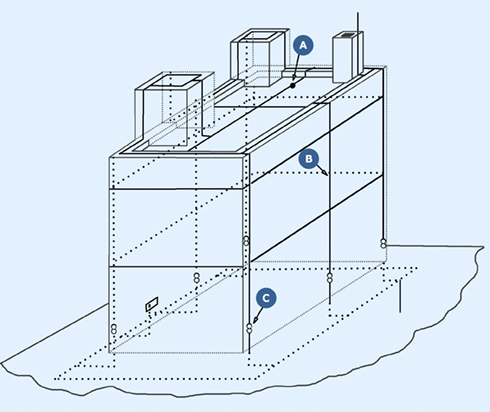 A
B
C